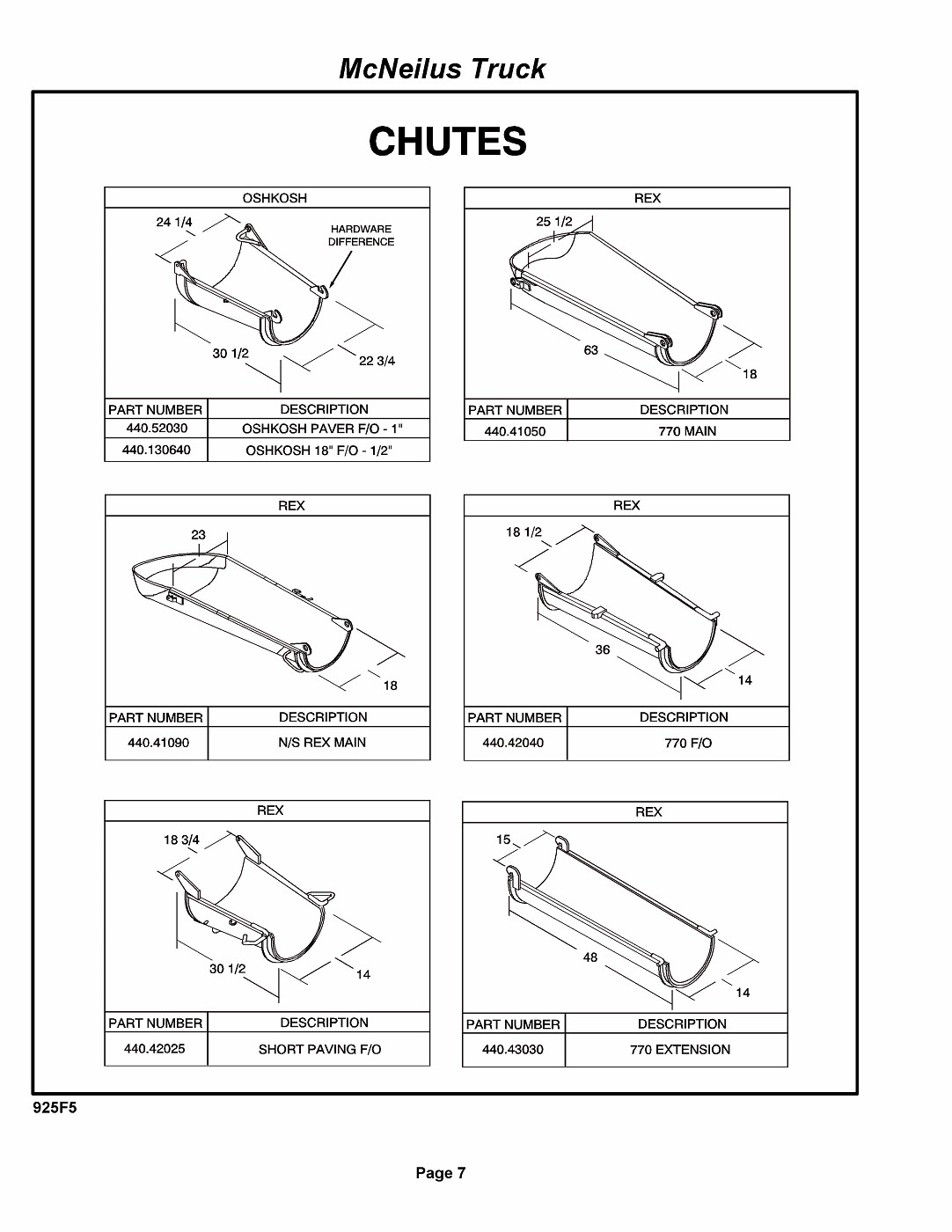 McNeilus Truck

CHUTES

OSHKOSH

24 1/4
HARDWARE DIFFERENCE
30 1/2
22 3/4

| PART NUMBER | DESCRIPTION |
|---|---|
| 440.52030 | OSHKOSH PAVER F/O - 1" |
| 440.130640 | OSHKOSH 18" F/O - 1/2" |

REX

25 1/2
63
18

| PART NUMBER | DESCRIPTION |
|---|---|
| 440.41050 | 770 MAIN |

REX

23
18

| PART NUMBER | DESCRIPTION |
|---|---|
| 440.41090 | N/S REX MAIN |

REX

18 1/2
36
14

| PART NUMBER | DESCRIPTION |
|---|---|
| 440.42040 | 770 F/O |

REX

18 3/4
30 1/2
14

| PART NUMBER | DESCRIPTION |
|---|---|
| 440.42025 | SHORT PAVING F/O |

REX

15
48
14

| PART NUMBER | DESCRIPTION |
|---|---|
| 440.43030 | 770 EXTENSION |

925F5

Page 7