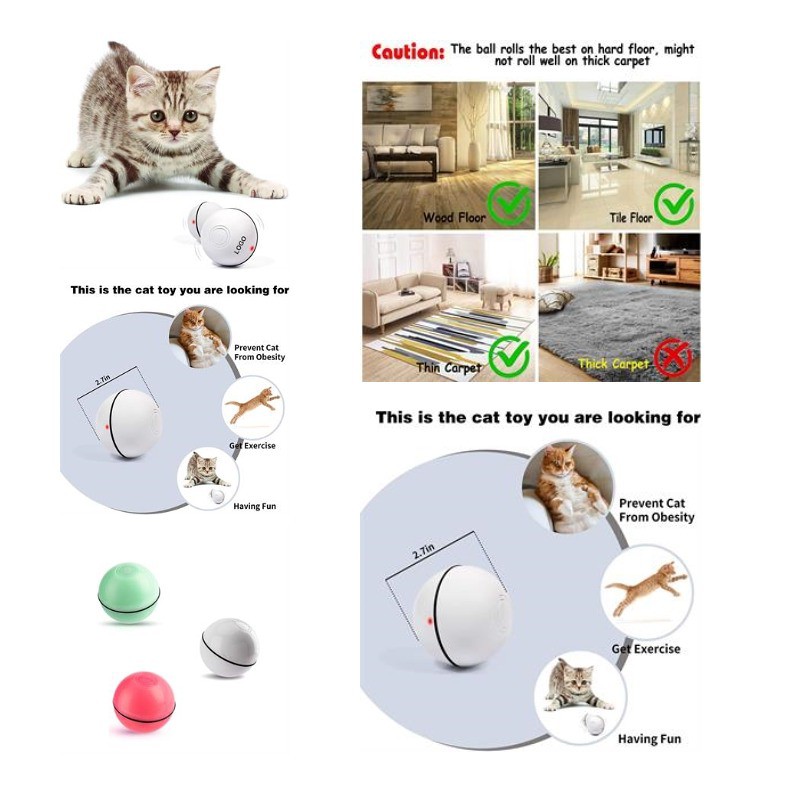 LOGO

This is the cat toy you are looking for

2.7in

Prevent Cat From Obesity

Get Exercise

Having Fun

Caution: The ball rolls the best on hard floor, might not roll well on thick carpet

Wood Floor

Tile Floor

Thin Carpet

Thick Carpet

This is the cat toy you are looking for

2.7in

Prevent Cat From Obesity

Get Exercise

Having Fun