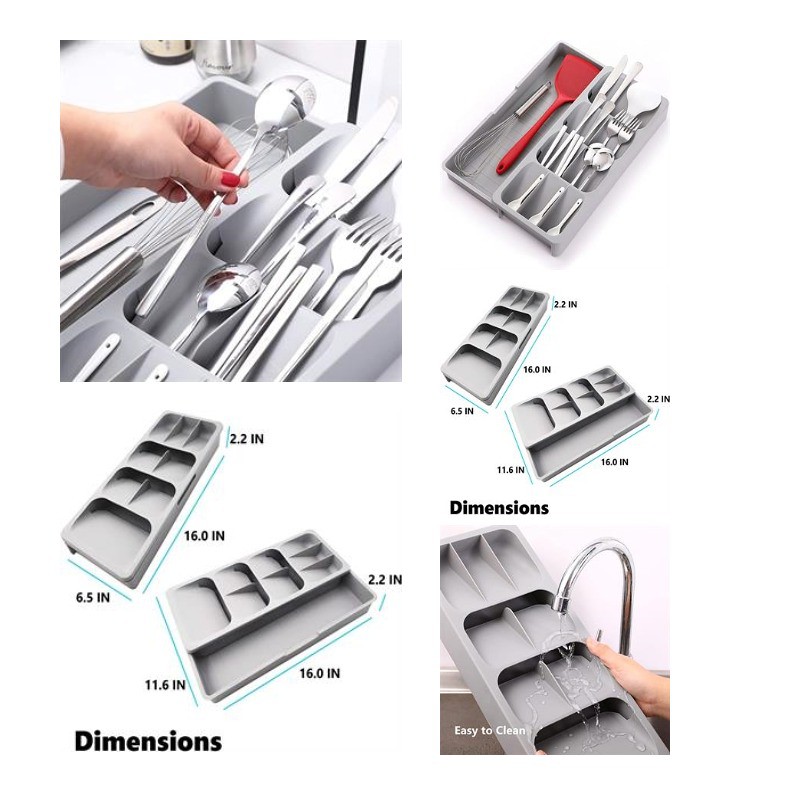 2.2 IN
16.0 IN
6.5 IN
2.2 IN
11.6 IN
16.0 IN
Dimensions

2.2 IN
16.0 IN
6.5 IN
2.2 IN
11.6 IN
16.0 IN
Dimensions

Easy to Clean