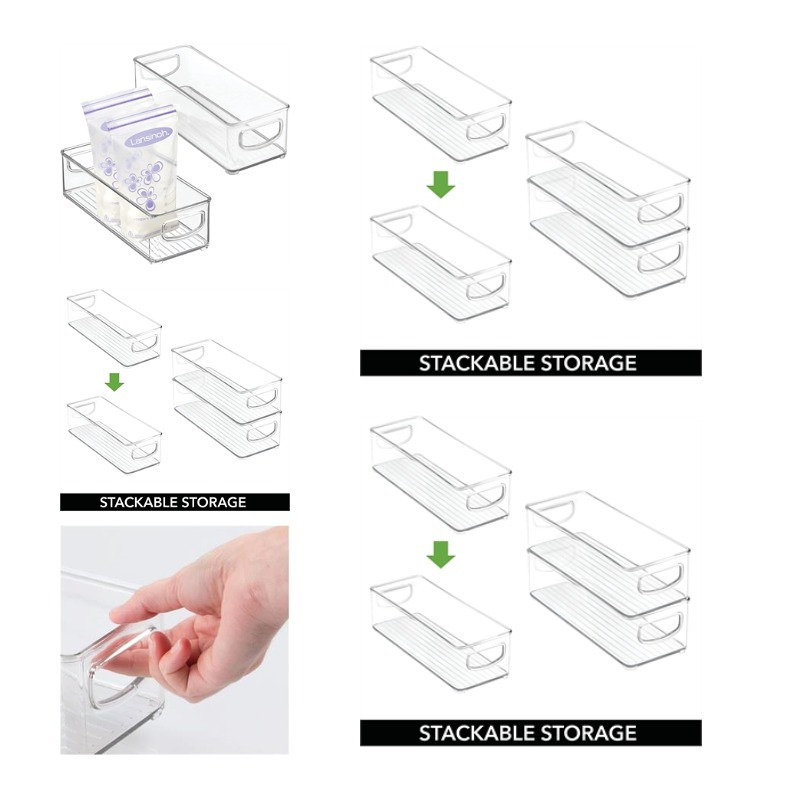 Lansinoh

STACKABLE STORAGE

STACKABLE STORAGE

STACKABLE STORAGE